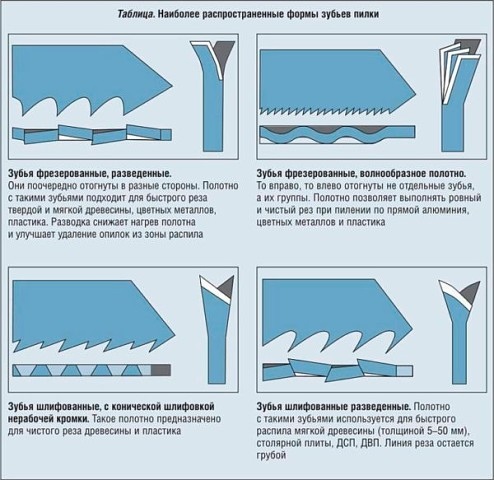 Таблица. Наиболее распространенные формы зубьев пилки

Зубья фрезерованные, разведенные. Они поочередно отогнуты в разные стороны. Полотно с такими зубьями подходит для быстрого реза твердой и мягкой древесины, цветных металлов, пластика. Разводка снижает нагрев полотна и улучшает удаление опилок из зоны распила

Зубья фрезерованные, волнообразное полотно. То вправо, то влево отогнуты не отдельные зубья, а их группы. Полотно позволяет выполнять ровный и чистый рез при пилении по прямой алюминия, цветных металлов и пластика

Зубья шлифованные, с конической шлифовкой нерабочей кромки. Такое полотно предназначено для чистого реза древесины и пластика

Зубья шлифованные разведенные. Полотно с такими зубьями используется для быстрого распила мягкой древесины (толщиной 5–50 мм), столярной плиты, ДСП, ДВП. Линия реза остается грубой