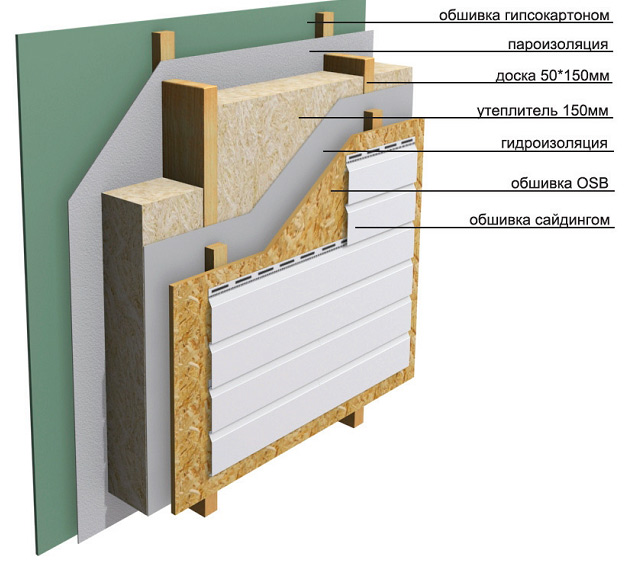 обшивка гипсокартоном

пароизоляция

доска 50*150мм

утеплитель 150мм

гидроизоляция

обшивка OSB

обшивка сайдингом